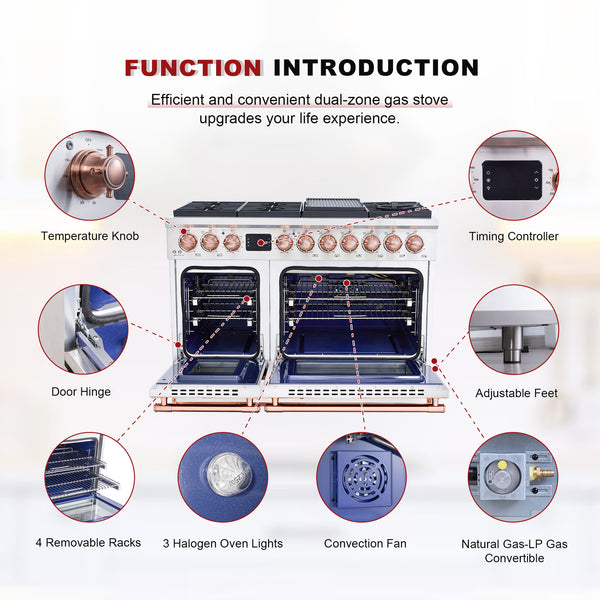 FUNCTION INTRODUCTION

Efficient and convenient dual-zone gas stove upgrades your life experience.

Temperature Knob

Timing Controller

Door Hinge

Adjustable Feet

4 Removable Racks

3 Halogen Oven Lights

Convection Fan

Natural Gas-LP Gas Convertible